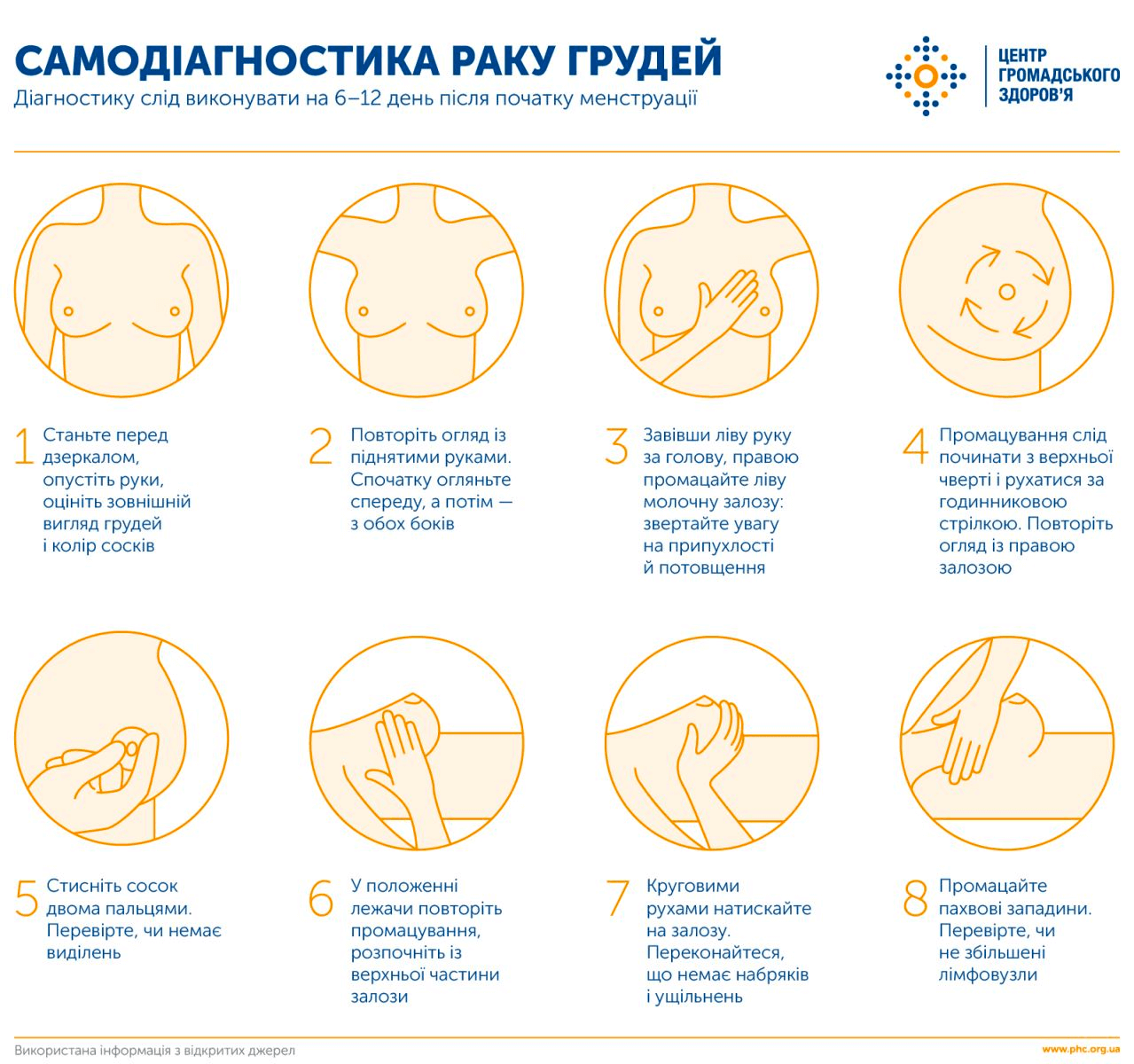 САМОДІАГНОСТИКА РАКУ ГРУДЕЙ
Діагностику слід виконувати на 6–12 день після початку менструації

ЦЕНТР ГРОМАДСЬКОГО ЗДОРОВ'Я

1 Станьте перед дзеркалом, опустіть руки, оцініть зовнішній вигляд грудей і колір сосків

2 Повторіть огляд із піднятими руками. Спочатку огляньте спереду, а потім — з обох боків

3 Завівши ліву руку за голову, правою промацайте ліву молочну залозу: звертайте увагу на припухлості й потовщення

4 Промацування слід починати з верхньої чверті і рухатися за годинниковою стрілкою. Повторіть огляд із правою залозою

5 Стисніть сосок двома пальцями. Перевірте, чи немає виділень

6 У положенні лежачи повторіть промацування, розпочніть із верхньої частини залози

7 Круговими рухами натискайте на залозу. Переконайтеся, що немає набряків і ущільнень

8 Промацайте пахвові западини. Перевірте, чи не збільшені лімфовузли

Використана інформація з відкритих джерел

www.phc.org.ua